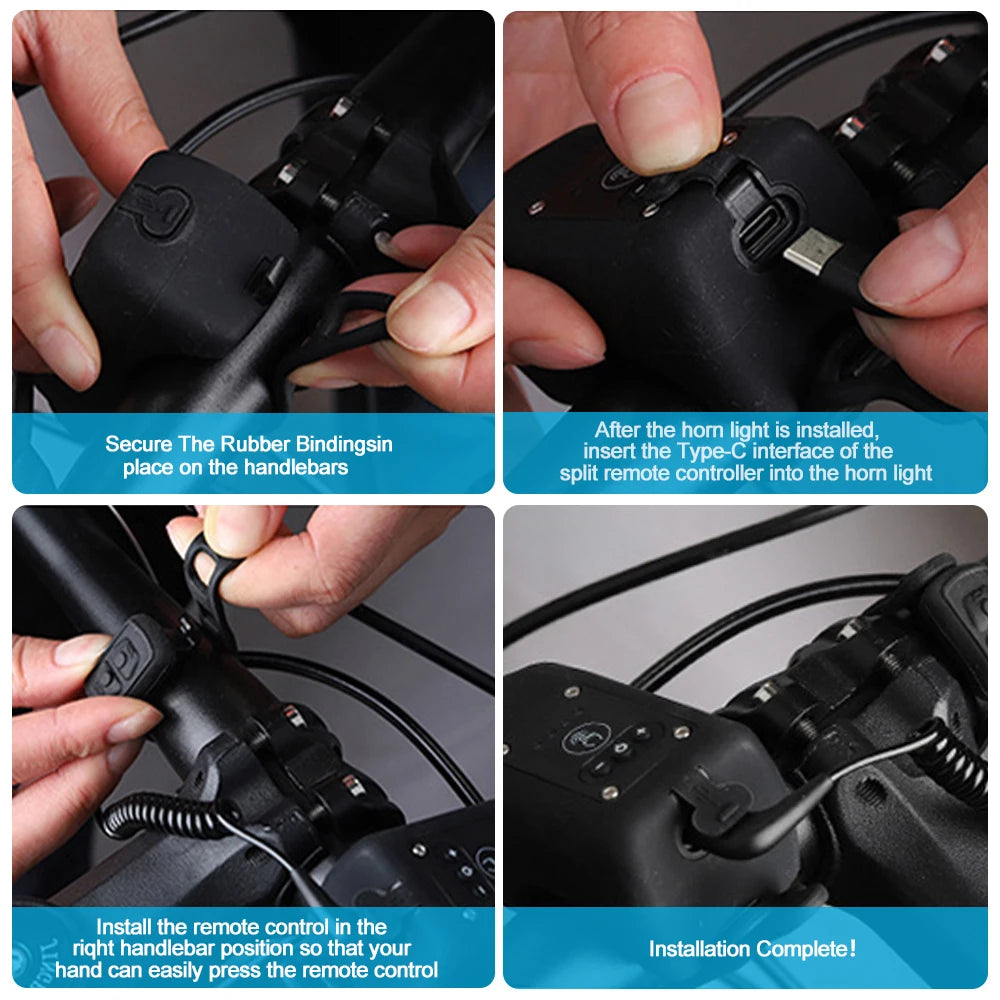 Secure The Rubber Bindingsin place on the handlebars

After the horn light is installed, insert the Type-C interface of the split remote controller into the horn light

Install the remote control in the riqht handlebar position so that your hand can easily press the remote control

Installation Complete!